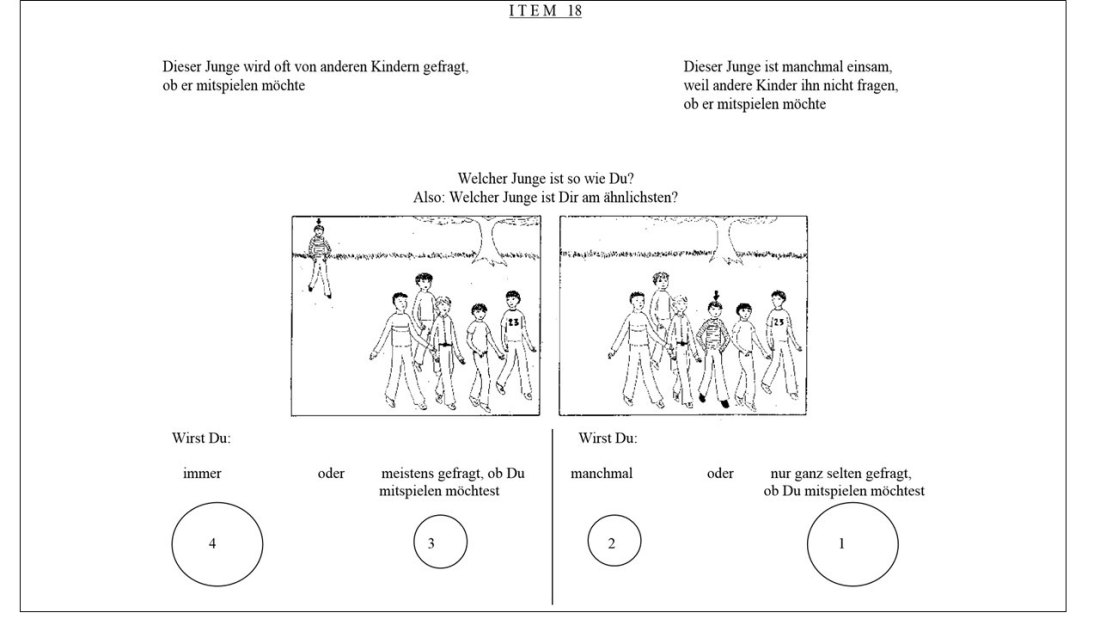 ITEM 18

Dieser Junge wird oft von anderen Kindern gefragt, ob er mitspielen möchte

Dieser Junge ist manchmal einsam, weil andere Kinder ihn nicht fragen, ob er mitspielen möchte

Welcher Junge ist so wie Du?
Also: Welcher Junge ist Dir am ähnlichsten?

23

23

Wirst Du:

immer oder meistens gefragt, ob Du mitspielen möchtest

4

3

Wirst Du:

manchmal oder nur ganz selten gefragt, ob Du mitspielen möchtest

2

1