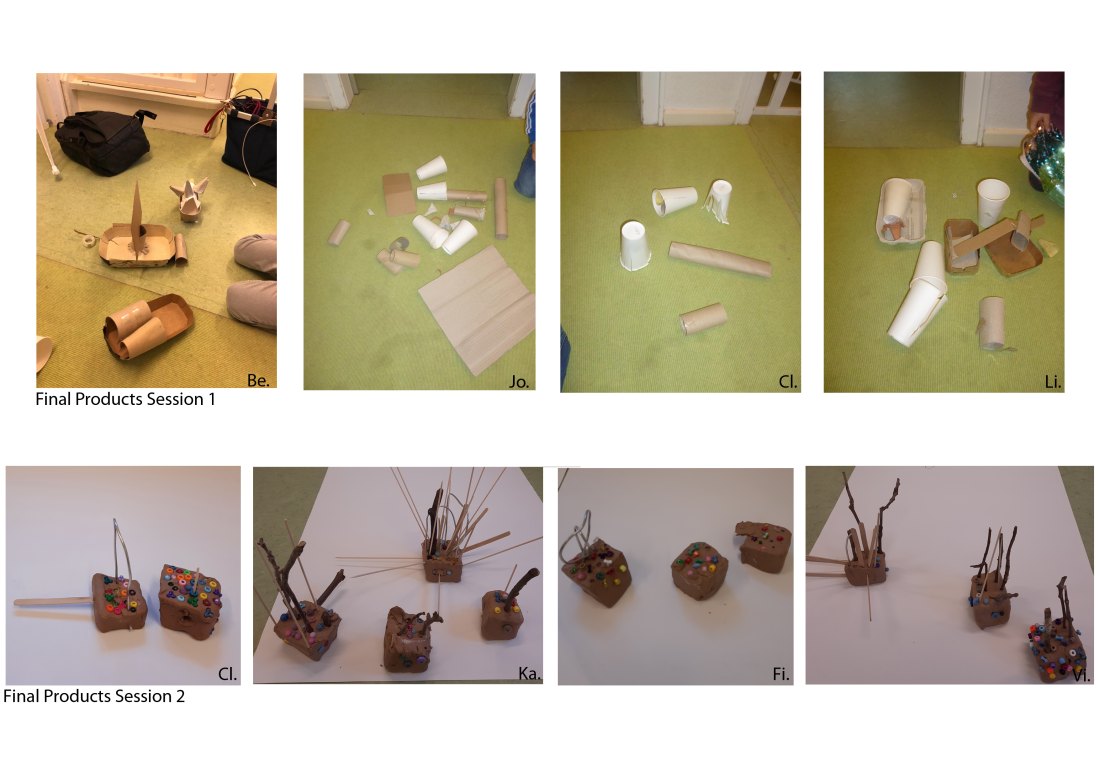 Be.

Jo.

Cl.

Li.

Final Products Session 1

Cl.

Ka.

Fi.

Vi.

Final Products Session 2